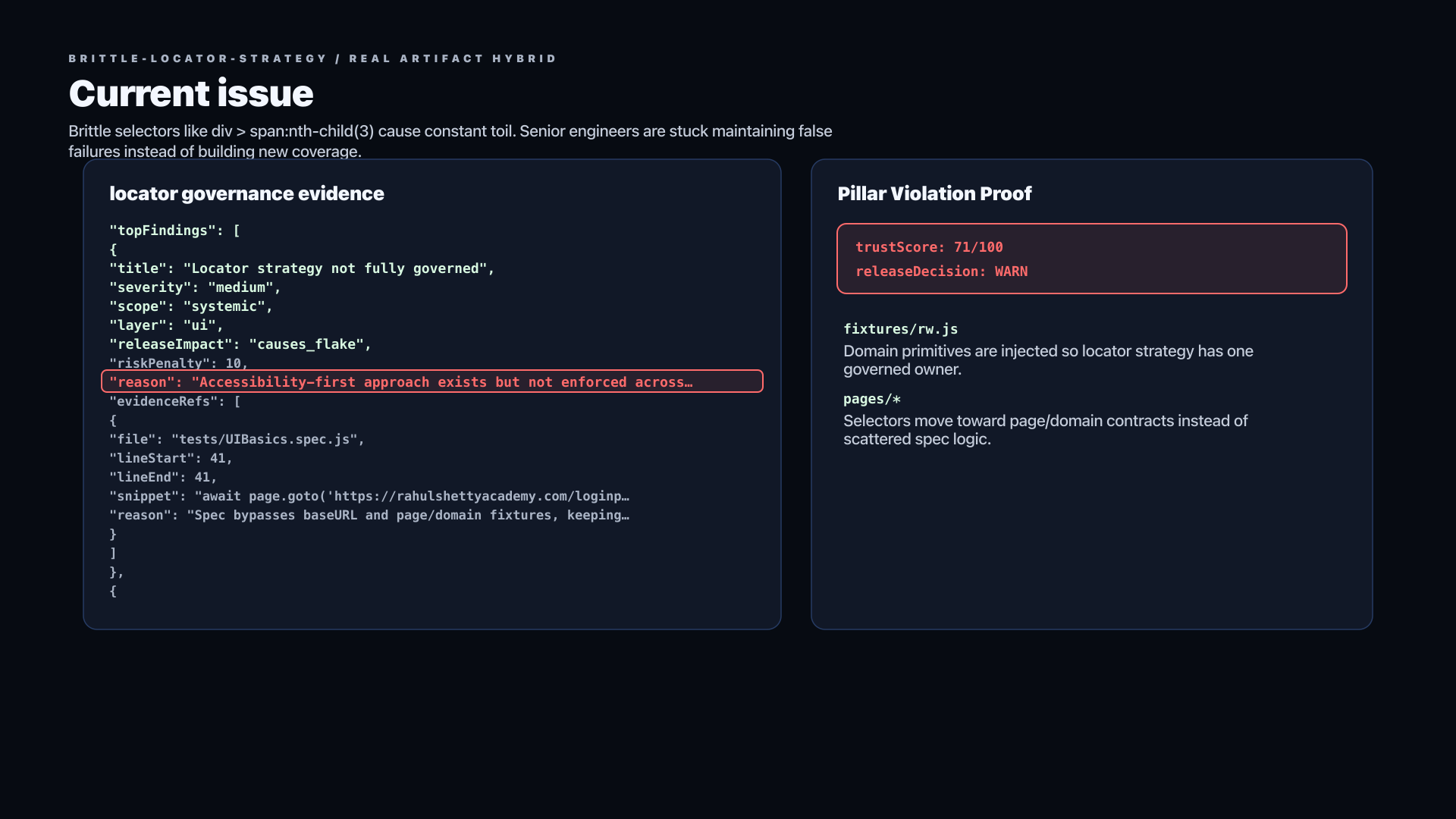 BRITTLE-LOCATOR-STRATEGY / REAL ARTIFACT HYBRID

Current issue

Brittle selectors like div > span:nth-child(3) cause constant toil. Senior engineers are stuck maintaining false failures instead of building new coverage.

locator governance evidence

"topFindings": [
{
"title": "Locator strategy not fully governed",
"severity": "medium",
"scope": "systemic",
"layer": "ui",
"releaseImpact": "causes_flake",
"riskPenalty": 10,
"reason": "Accessibility-first approach exists but not enforced across…
"evidenceRefs": [
{
"file": "tests/UIBasics.spec.js",
"lineStart": 41,
"lineEnd": 41,
"snippet": "await page.goto('https://rahulshettyacademy.com/loginp…
"reason": "Spec bypasses baseURL and page/domain fixtures, keeping…
}
]
},
{

Pillar Violation Proof

trustScore: 71/100
releaseDecision: WARN

fixtures/rw.js
Domain primitives are injected so locator strategy has one governed owner.

pages/*
Selectors move toward page/domain contracts instead of scattered spec logic.