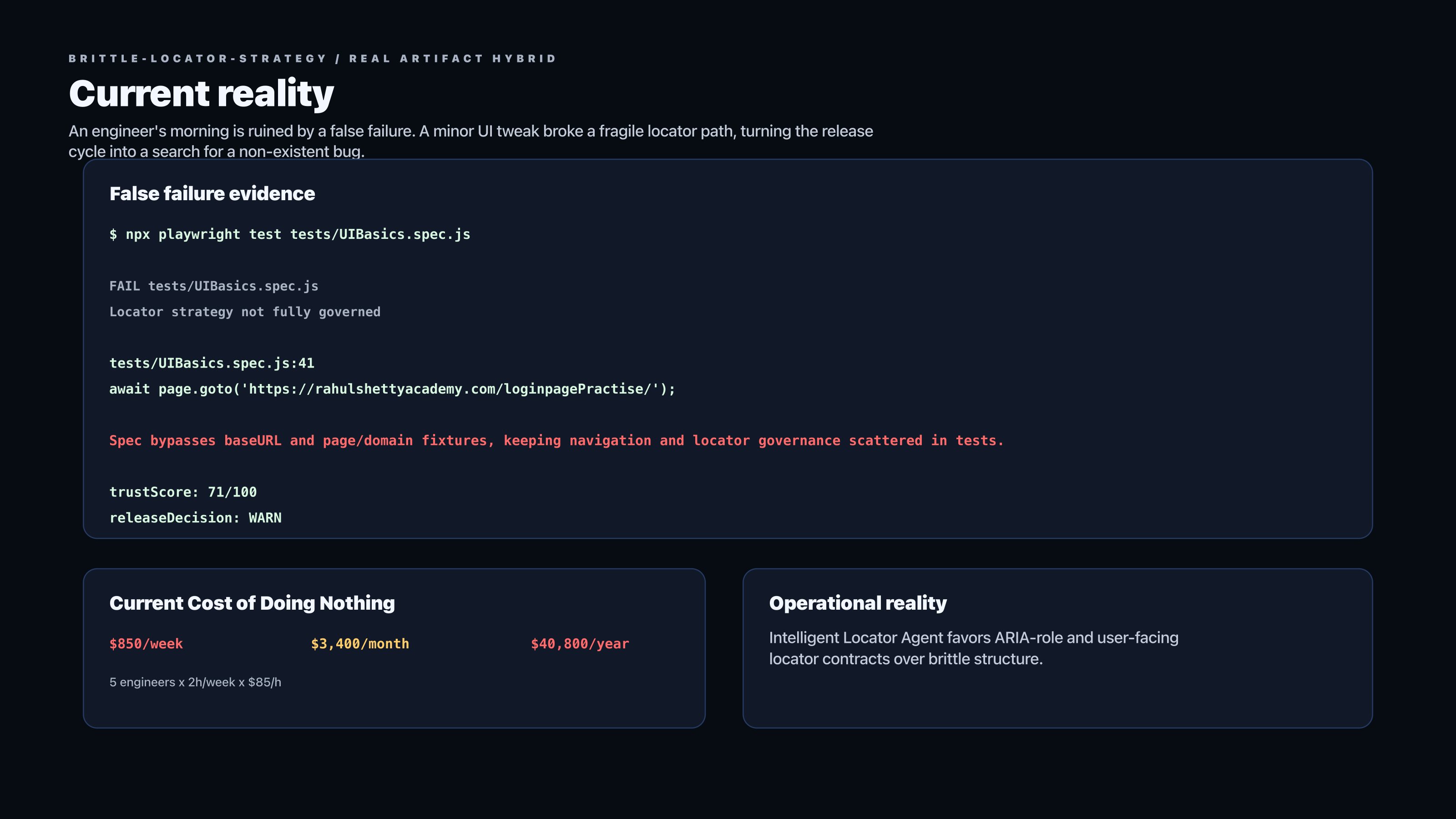 BRITTLE-LOCATOR-STRATEGY / REAL ARTIFACT HYBRID

Current reality

An engineer's morning is ruined by a false failure. A minor UI tweak broke a fragile locator path, turning the release cycle into a search for a non-existent bug.

False failure evidence

$ npx playwright test tests/UIBasics.spec.js

FAIL tests/UIBasics.spec.js
Locator strategy not fully governed

tests/UIBasics.spec.js:41
await page.goto('https://rahulshettyacademy.com/loginpagePractise/');

Spec bypasses baseURL and page/domain fixtures, keeping navigation and locator governance scattered in tests.

trustScore: 71/100
releaseDecision: WARN

Current Cost of Doing Nothing

$850/week $3,400/month $40,800/year

5 engineers x 2h/week x $85/h

Operational reality

Intelligent Locator Agent favors ARIA-role and user-facing locator contracts over brittle structure.