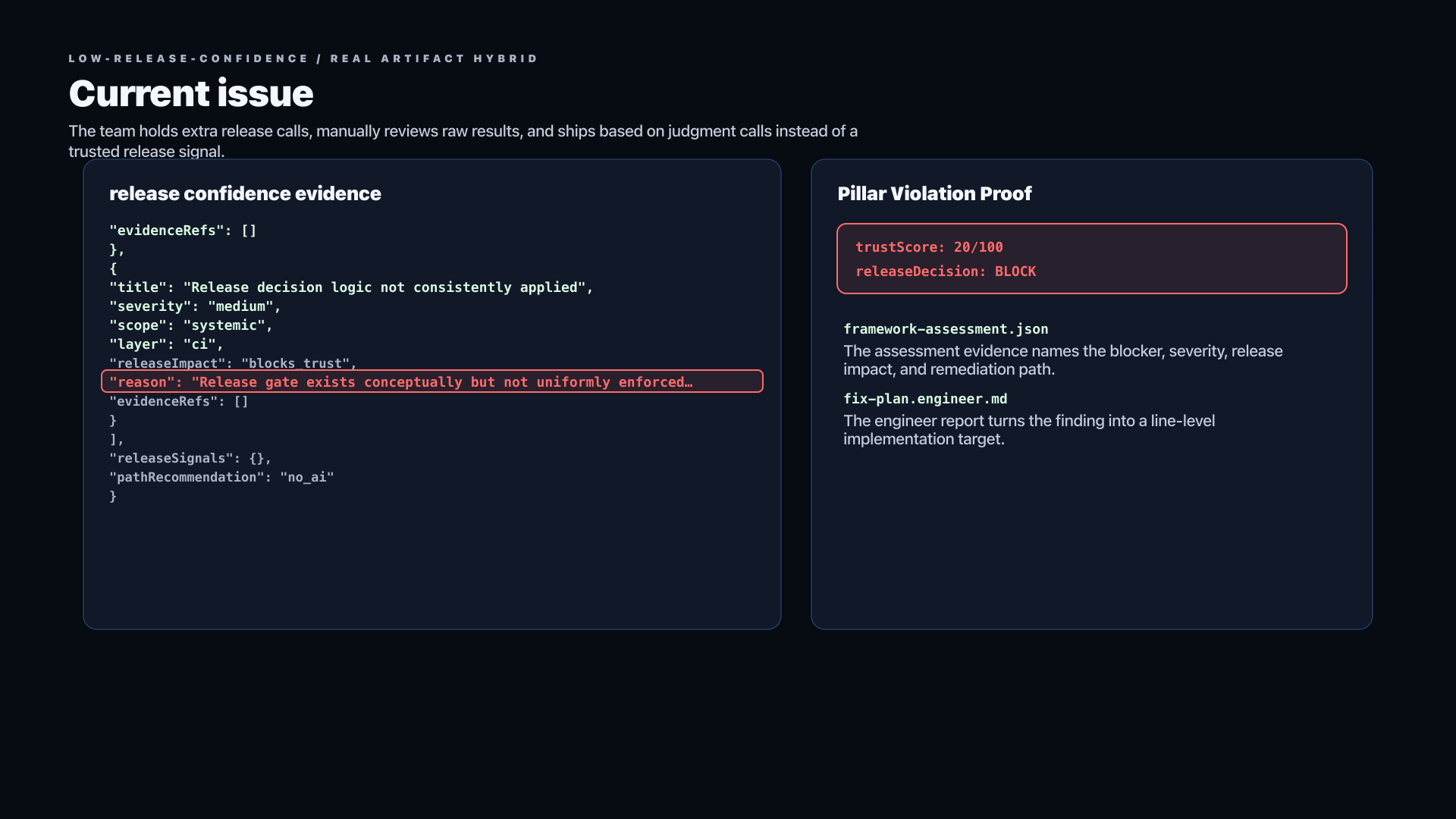 LOW-RELEASE-CONFIDENCE / REAL ARTIFACT HYBRID

Current issue

The team holds extra release calls, manually reviews raw results, and ships based on judgment calls instead of a trusted release signal.

release confidence evidence

"evidenceRefs": []
},
{
"title": "Release decision logic not consistently applied",
"severity": "medium",
"scope": "systemic",
"layer": "ci",
"releaseImpact": "blocks_trust",
"reason": "Release gate exists conceptually but not uniformly enforced…
"evidenceRefs": []
}
],
"releaseSignals": {},
"pathRecommendation": "no_ai"
}

Pillar Violation Proof

trustScore: 20/100
releaseDecision: BLOCK

framework-assessment.json

The assessment evidence names the blocker, severity, release impact, and remediation path.

fix-plan.engineer.md

The engineer report turns the finding into a line-level implementation target.