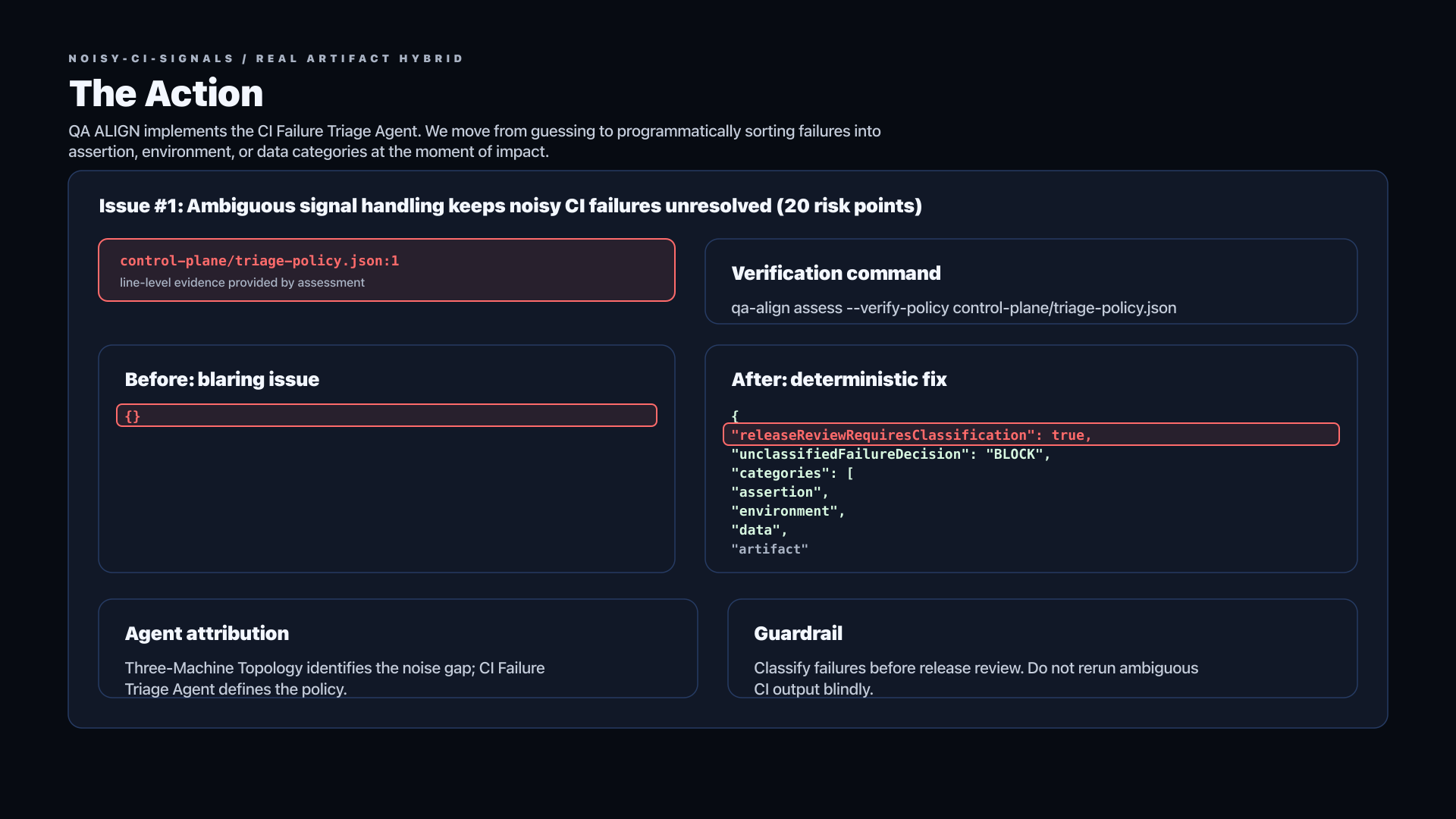 NOISY-CI-SIGNALS / REAL ARTIFACT HYBRID

The Action

QA ALIGN implements the CI Failure Triage Agent. We move from guessing to programmatically sorting failures into assertion, environment, or data categories at the moment of impact.

Issue #1: Ambiguous signal handling keeps noisy CI failures unresolved (20 risk points)

control-plane/triage-policy.json:1
line-level evidence provided by assessment

Verification command

qa-align assess --verify-policy control-plane/triage-policy.json

Before: blaring issue

{}

After: deterministic fix

{
"releaseReviewRequiresClassification": true,
"unclassifiedFailureDecision": "BLOCK",
"categories": [
"assertion",
"environment",
"data",
"artifact"

Agent attribution

Three-Machine Topology identifies the noise gap; CI Failure Triage Agent defines the policy.

Guardrail

Classify failures before release review. Do not rerun ambiguous CI output blindly.