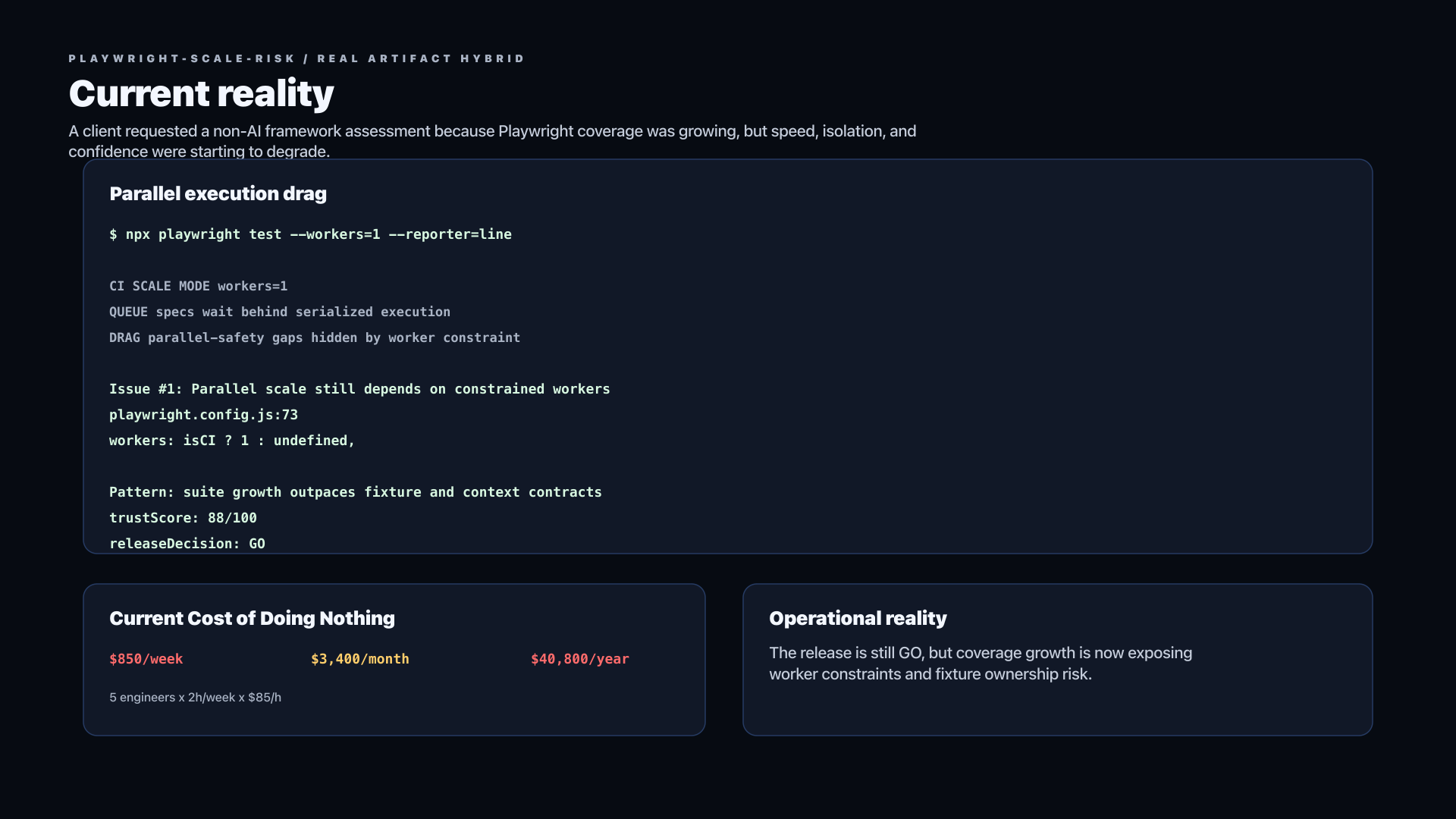 PLAYWRIGHT-SCALE-RISK / REAL ARTIFACT HYBRID

Current reality

A client requested a non-AI framework assessment because Playwright coverage was growing, but speed, isolation, and confidence were starting to degrade.

Parallel execution drag

$ npx playwright test --workers=1 --reporter=line

CI SCALE MODE workers=1
QUEUE specs wait behind serialized execution
DRAG parallel-safety gaps hidden by worker constraint

Issue #1: Parallel scale still depends on constrained workers
playwright.config.js:73
workers: isCI ? 1 : undefined,

Pattern: suite growth outpaces fixture and context contracts
trustScore: 88/100
releaseDecision: GO

Current Cost of Doing Nothing

$850/week $3,400/month $40,800/year

5 engineers x 2h/week x $85/h

Operational reality

The release is still GO, but coverage growth is now exposing worker constraints and fixture ownership risk.