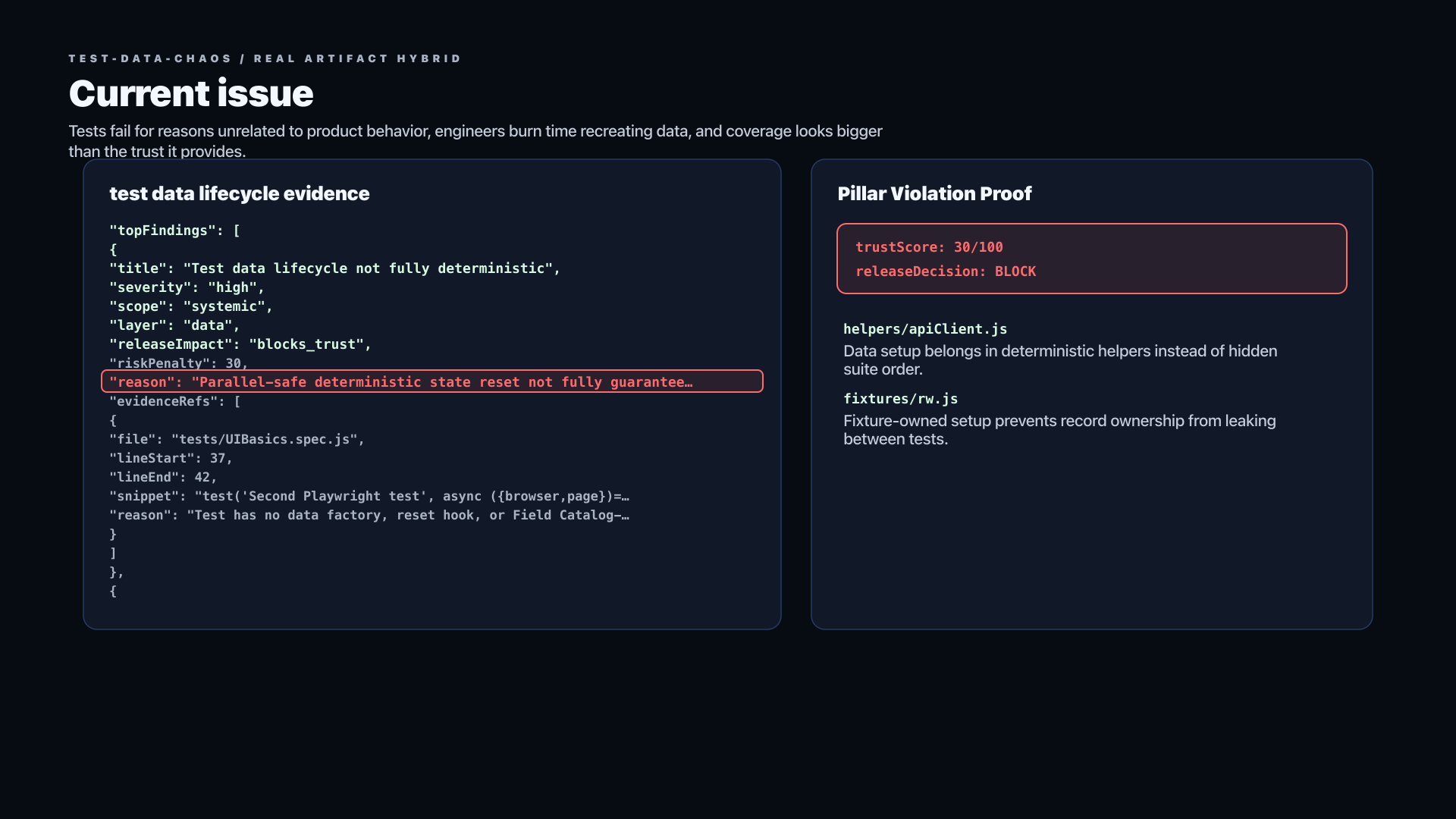 TEST-DATA-CHAOS / REAL ARTIFACT HYBRID

Current issue

Tests fail for reasons unrelated to product behavior, engineers burn time recreating data, and coverage looks bigger than the trust it provides.

test data lifecycle evidence

"topFindings": [
{
"title": "Test data lifecycle not fully deterministic",
"severity": "high",
"scope": "systemic",
"layer": "data",
"releaseImpact": "blocks_trust",
"riskPenalty": 30,
"reason": "Parallel-safe deterministic state reset not fully guarantee…
"evidenceRefs": [
{
"file": "tests/UIBasics.spec.js",
"lineStart": 37,
"lineEnd": 42,
"snippet": "test('Second Playwright test', async ({browser,page})=…
"reason": "Test has no data factory, reset hook, or Field Catalog-…
}
]
},
{

Pillar Violation Proof

trustScore: 30/100
releaseDecision: BLOCK

helpers/apiClient.js
Data setup belongs in deterministic helpers instead of hidden suite order.

fixtures/rw.js
Fixture-owned setup prevents record ownership from leaking between tests.